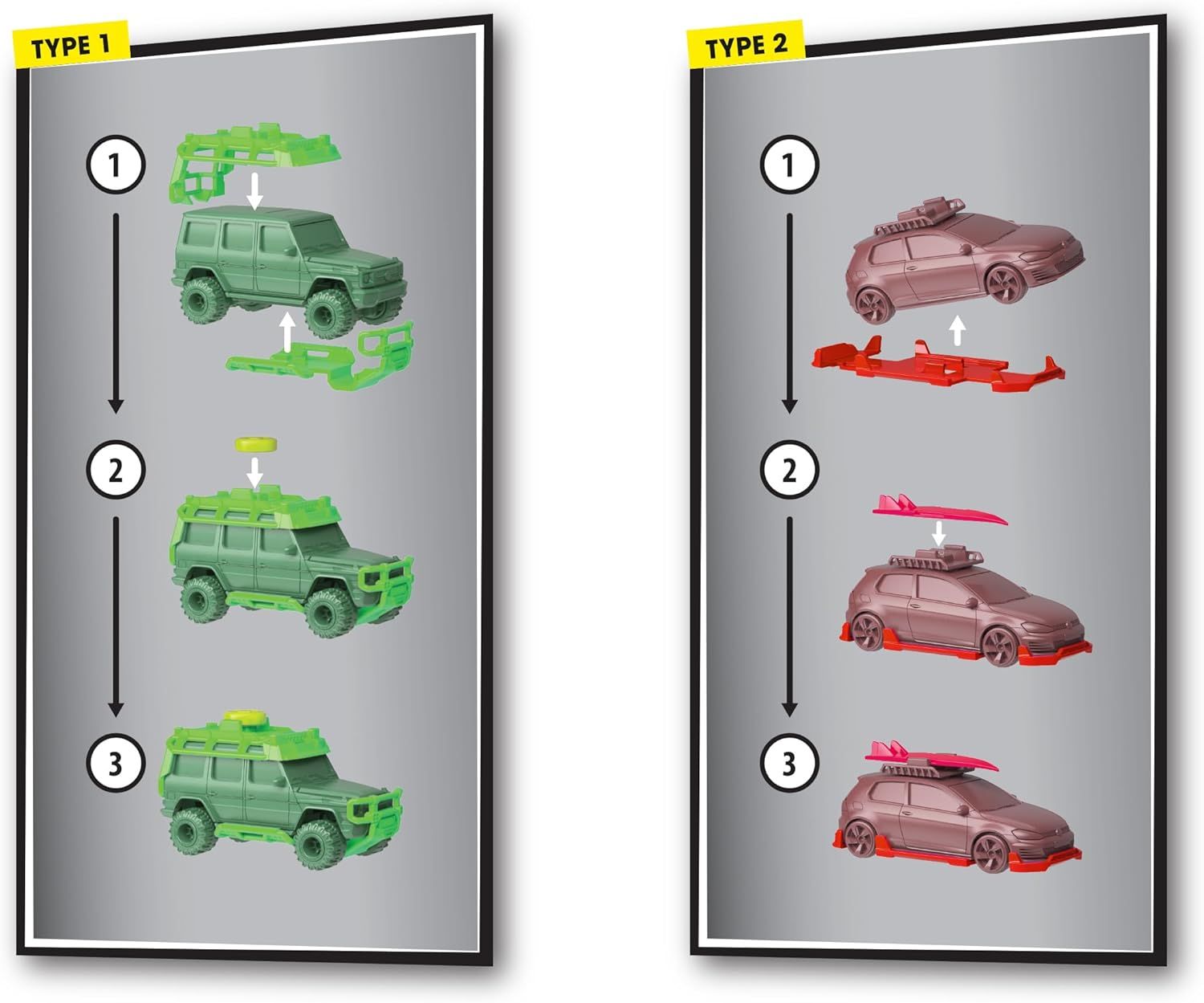 TYPE 1

1

2

3

TYPE 2

1

2

3